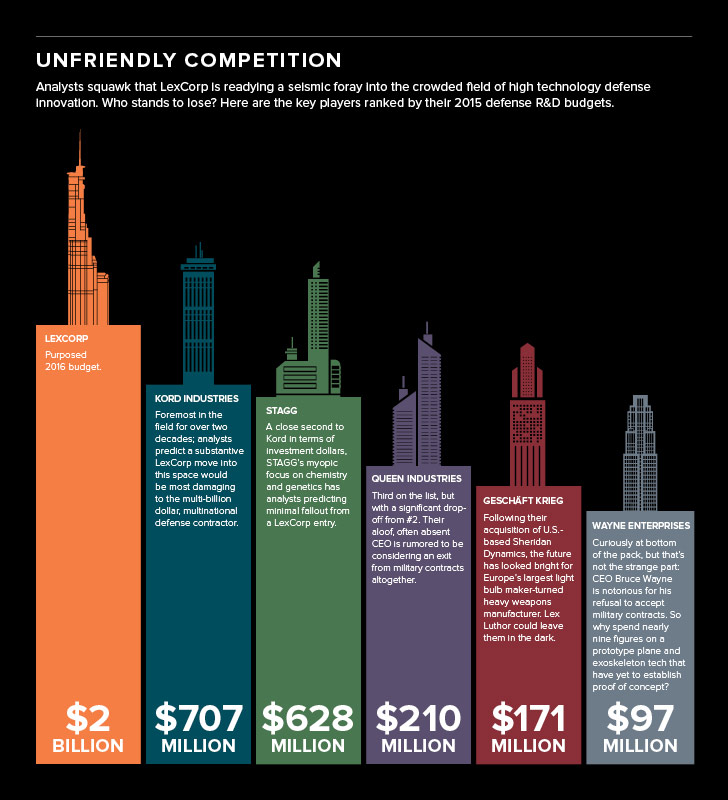 UNFRIENDLY COMPETITION

Analysts squawk that LexCorp is readying a seismic foray into the crowded field of high technology defense innovation. Who stands to lose? Here are the key players ranked by their 2015 defense R&D budgets.

LEXCORP

Purposed 2016 budget.

$2 BILLION

KORD INDUSTRIES

Foremost in the field for over two decades; analysts predict a substantive LexCorp move into this space would be most damaging to the multi-billion dollar, multinational defense contractor.

$707 MILLION

STAGG

A close second to Kord in terms of investment dollars, STAGG's myopic focus on chemistry and genetics has analysts predicting minimal fallout from a LexCorp entry.

$628 MILLION

QUEEN INDUSTRIES

Third on the list, but with a significant drop-off from #2. Their aloof, often absent CEO is rumored to be considering an exit from military contracts altogether.

$210 MILLION

GESCHÄFT KRIEG

Following their acquisition of U.S.-based Sheridan Dynamics, the future has looked bright for Europe's largest light bulb maker-turned heavy weapons manufacturer. Lex Luthor could leave them in the dark.

$171 MILLION

WAYNE ENTERPRISES

Curiously at bottom of the pack, but that's not the strange part: CEO Bruce Wayne is notorious for his refusal to accept military contracts. So why spend nearly nine figures on a prototype plane and exoskeleton tech that have yet to establish proof of concept?

$97 MILLION